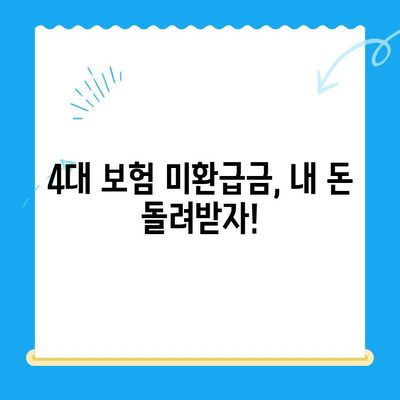 4대 보험 미환급금, 내 돈 돌려받자!