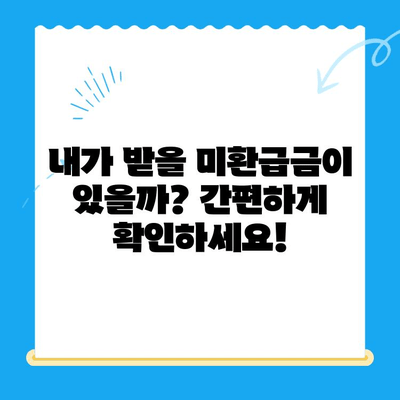 내가 받을 미환급금이 있을까? 간편하게 확인하세요!