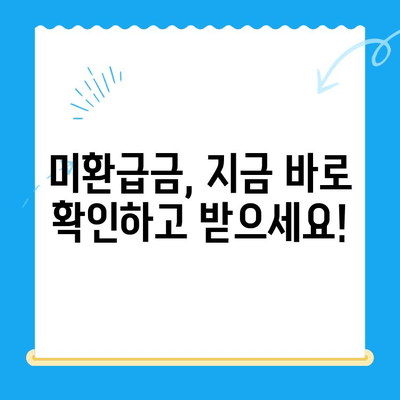 미환급금, 지금 바로 확인하고 받으세요!