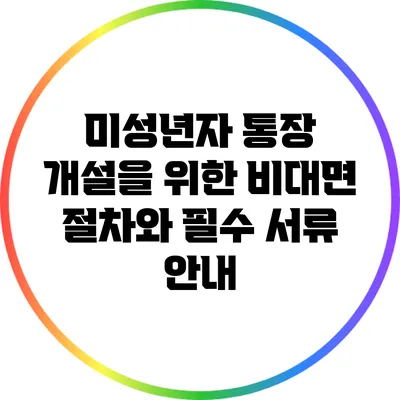 미성년자 통장 개설을 위한 비대면 절차와 필수 서류 안내