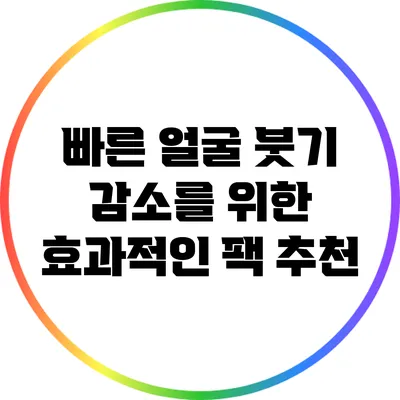 빠른 얼굴 붓기 감소를 위한 효과적인 팩 추천