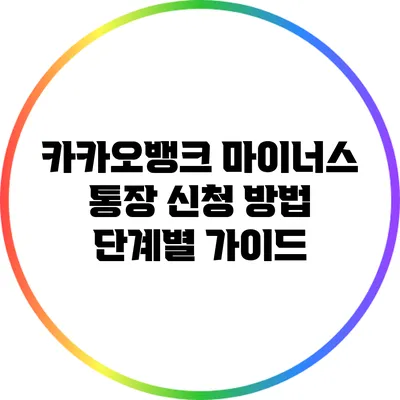 카카오뱅크 마이너스 통장 신청 방법 단계별 가이드