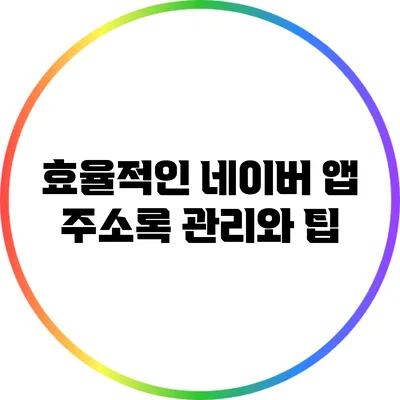 효율적인 네이버 앱 주소록 관리와 팁