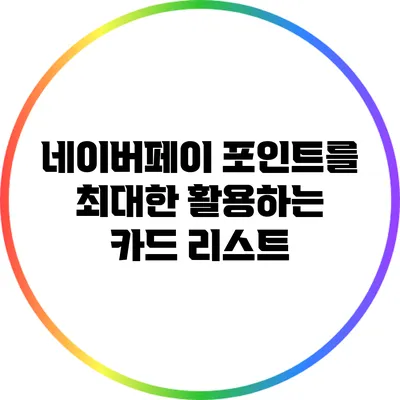 네이버페이 포인트를
최대한 활용하는
카드 리스트