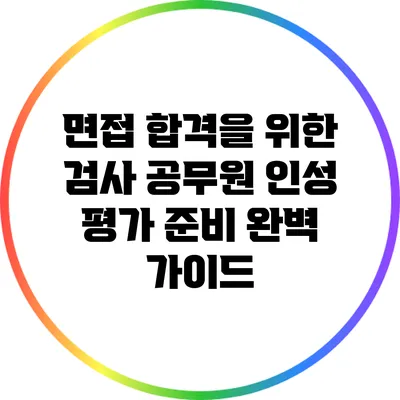 면접 합격을 위한 검사 공무원 인성 평가 준비 완벽 가이드