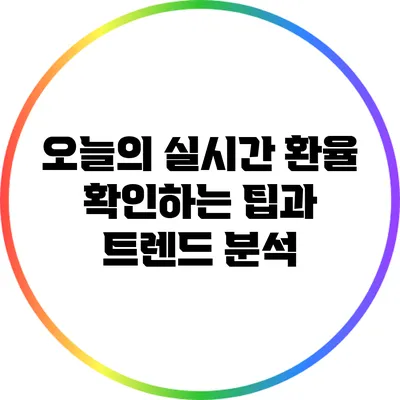 오늘의 실시간 환율 확인하는 팁과 트렌드 분석