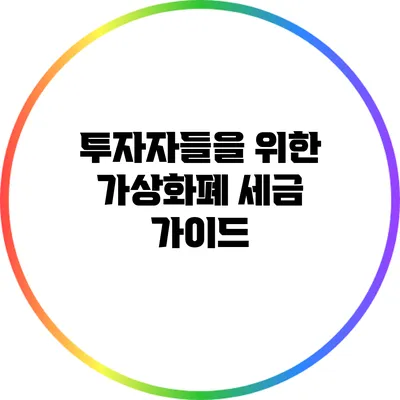 투자자들을 위한 가상화폐 세금 가이드