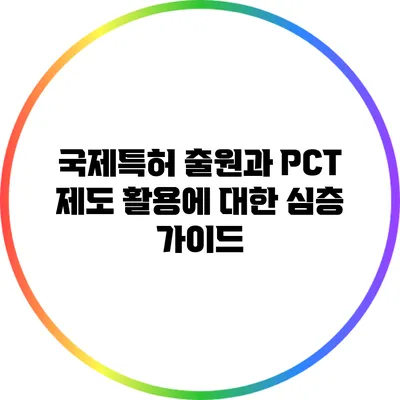 국제특허 출원과 PCT 제도 활용에 대한 심층 가이드