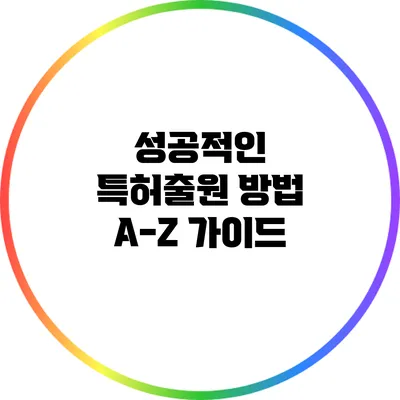 성공적인
특허출원 방법
A-Z 가이드